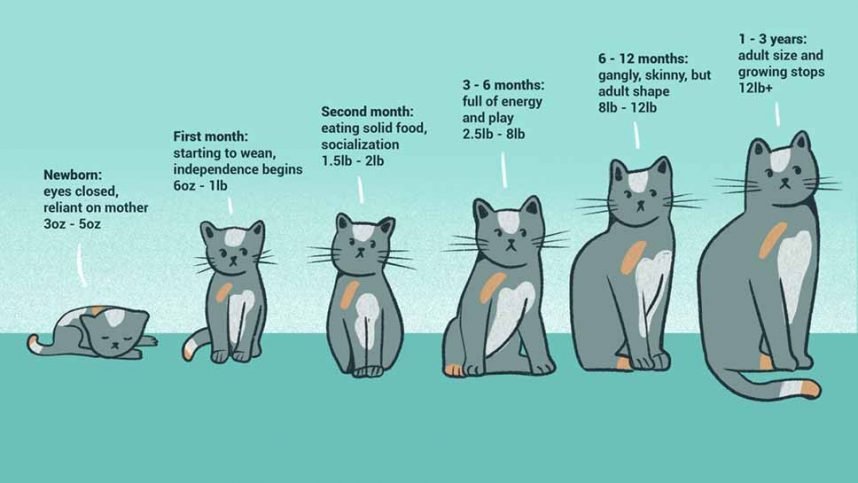 Newborn:
eyes closed,
reliant on mother
3oz - 5oz

First month:
starting to wean,
independence begins
6oz - 1lb

Second month:
eating solid food,
socialization
1.5lb - 2lb

3 - 6 months:
full of energy
and play
2.5lb - 8lb

6 - 12 months:
gangly, skinny, but
adult shape
8lb - 12lb

1 - 3 years:
adult size and
growing stops
12lb+